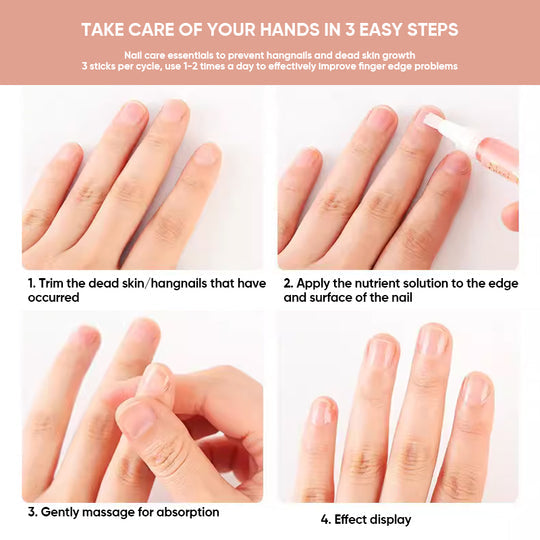 TAKE CARE OF YOUR HANDS IN 3 EASY STEPS

Nail care essentials to prevent hangnails and dead skin growth
3 sticks per cycle, use 1-2 times a day to effectively improve finger edge problems

1. Trim the dead skin/hangnails that have occurred

2. Apply the nutrient solution to the edge and surface of the nail

3. Gently massage for absorption

4. Effect display