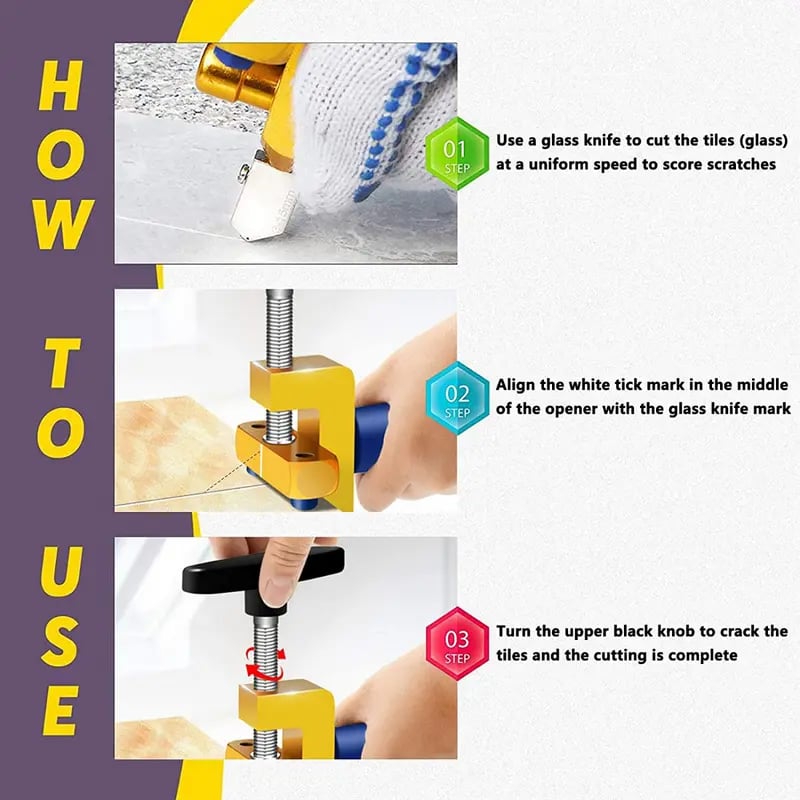 HOW TO USE

01
STEP
Use a glass knife to cut the tiles (glass) at a uniform speed to score scratches

02
STEP
Align the white tick mark in the middle of the opener with the glass knife mark

03
STEP
Turn the upper black knob to crack the tiles and the cutting is complete